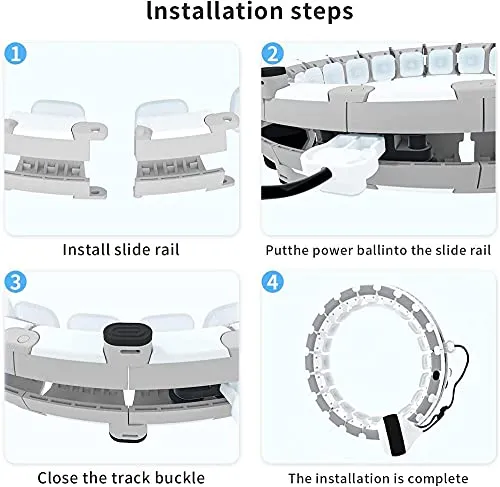 Installation steps

1

Install slide rail

2

Putthe power ballinto the slide rail

3

Close the track buckle

4

The installation is complete